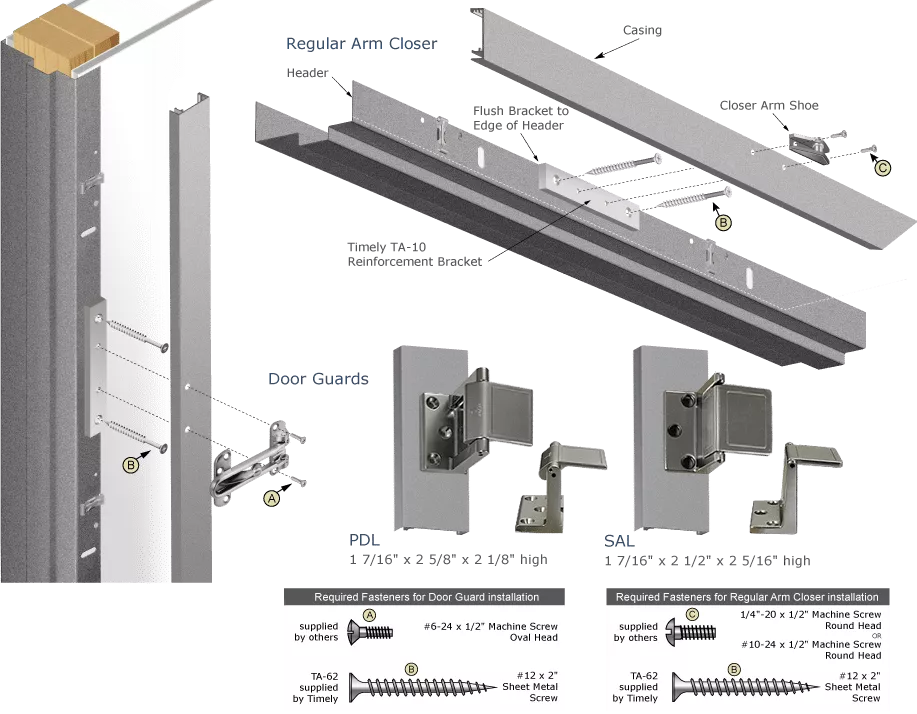 Regular Arm Closer

Casing

Header

Flush Bracket to Edge of Header

Closer Arm Shoe

C

B

Timely TA-10 Reinforcement Bracket

Door Guards

B

A

PDL
1 7/16" x 2 5/8" x 2 1/8" high

SAL
1 7/16" x 2 1/2" x 2 5/16" high

Required Fasteners for Door Guard installation

supplied by others A #6-24 x 1/2" Machine Screw Oval Head

TA-62 supplied by Timely B #12 x 2" Sheet Metal Screw

Required Fasteners for Regular Arm Closer installation

supplied by others C 1/4"-20 x 1/2" Machine Screw Round Head OR #10-24 x 1/2" Machine Screw Round Head

TA-62 supplied by Timely B #12 x 2" Sheet Metal Screw